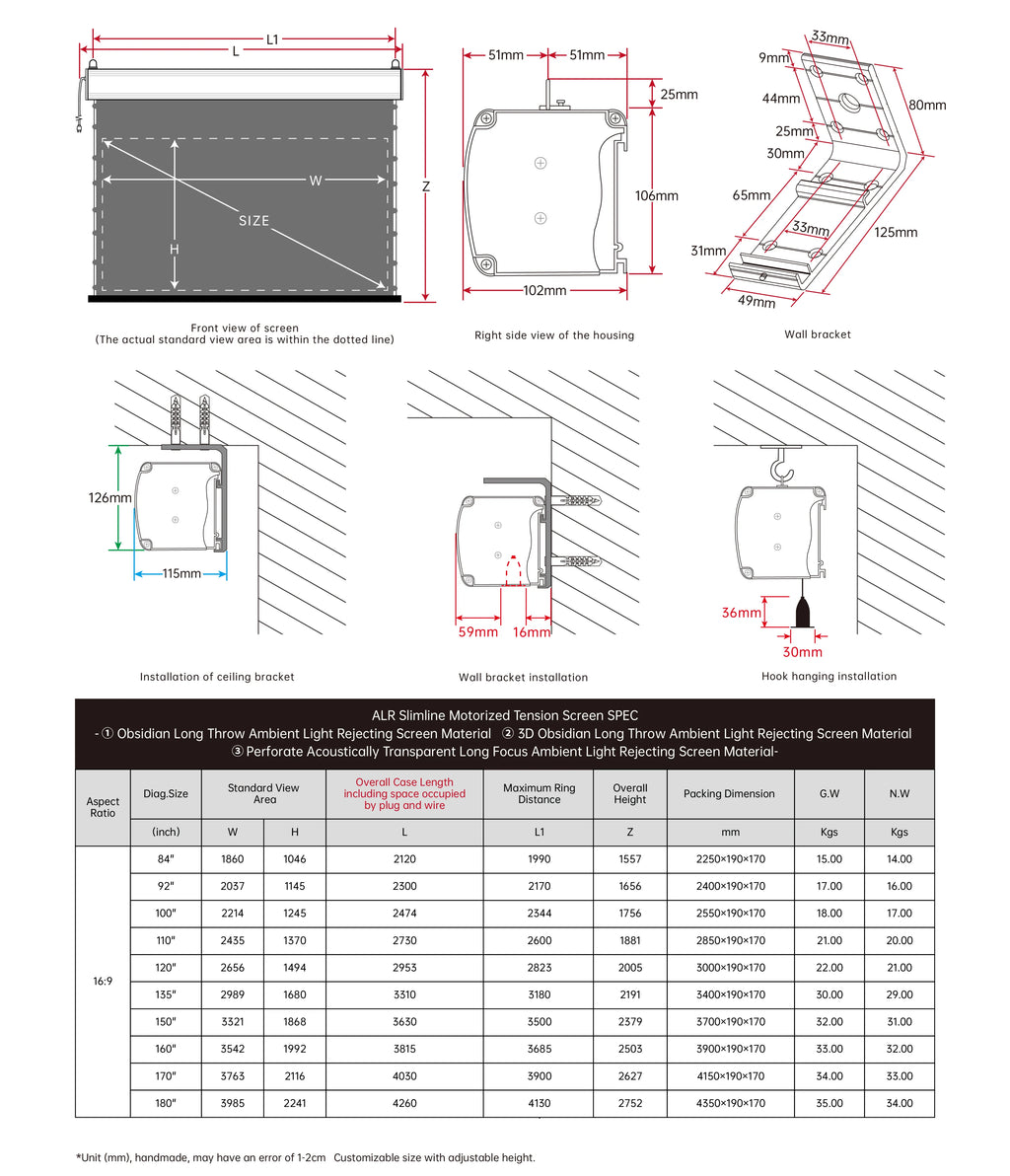 L1
L
W
SIZE
H
Z
Front view of screen
(The actual standard view area is within the dotted line)

51mm 51mm
25mm
106mm
102mm
Right side view of the housing

33mm
9mm
44mm
80mm
25mm
30mm
65mm
33mm
125mm
31mm
49mm
Wall bracket

126mm
115mm
Installation of ceiling bracket

59mm 16mm
Wall bracket installation

36mm
30mm
Hook hanging installation

ALR Slimline Motorized Tension Screen SPEC
- ① Obsidian Long Throw Ambient Light Rejecting Screen Material ② 3D Obsidian Long Throw Ambient Light Rejecting Screen Material
③ Perforate Acoustically Transparent Long Focus Ambient Light Rejecting Screen Material-

| Aspect Ratio | Diag.Size | Standard View Area | | Overall Case Length including space occupied by plug and wire | Maximum Ring Distance | Overall Height | Packing Dimension | G.W | N.W |
|---|---|---|---|---|---|---|---|---|---|
| | (inch) | W | H | L | L1 | Z | mm | Kgs | Kgs |
| 16:9 | 84" | 1860 | 1046 | 2120 | 1990 | 1557 | 2250×190×170 | 15.00 | 14.00 |
| | 92" | 2037 | 1145 | 2300 | 2170 | 1656 | 2400×190×170 | 17.00 | 16.00 |
| | 100" | 2214 | 1245 | 2474 | 2344 | 1756 | 2550×190×170 | 18.00 | 17.00 |
| | 110" | 2435 | 1370 | 2730 | 2600 | 1881 | 2850×190×170 | 21.00 | 20.00 |
| | 120" | 2656 | 1494 | 2953 | 2823 | 2005 | 3000×190×170 | 22.00 | 21.00 |
| | 135" | 2989 | 1680 | 3310 | 3180 | 2191 | 3400×190×170 | 30.00 | 29.00 |
| | 150" | 3321 | 1868 | 3630 | 3500 | 2379 | 3700×190×170 | 32.00 | 31.00 |
| | 160" | 3542 | 1992 | 3815 | 3685 | 2503 | 3900×190×170 | 33.00 | 32.00 |
| | 170" | 3763 | 2116 | 4030 | 3900 | 2627 | 4150×190×170 | 34.00 | 33.00 |
| | 180" | 3985 | 2241 | 4260 | 4130 | 2752 | 4350×190×170 | 35.00 | 34.00 |

*Unit (mm), handmade, may have an error of 1-2cm Customizable size with adjustable height.